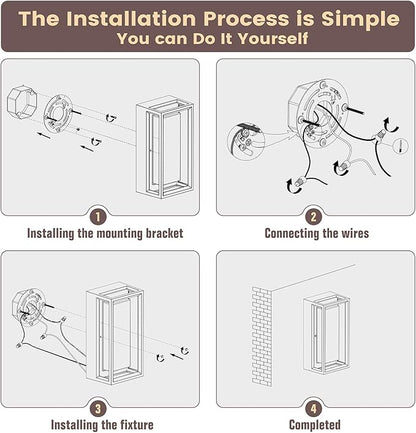 The Installation Process is Simple
You can Do It Yourself

1
Installing the mounting bracket

2
Connecting the wires

3
Installing the fixture

4
Completed