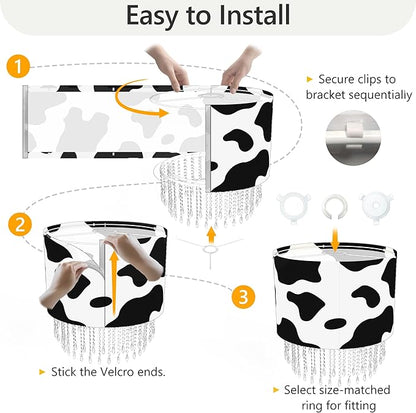 Easy to Install

1

Secure clips to bracket sequentially

2

3

Stick the Velcro ends.

Select size-matched ring for fitting