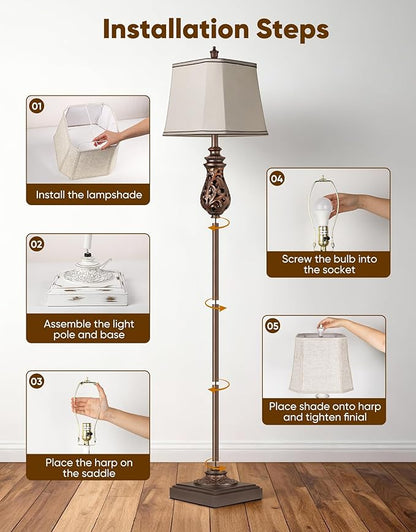 Installation Steps

01
Install the lampshade

02
Assemble the light pole and base

03
Place the harp on the saddle

04
Screw the bulb into the socket

05
Place shade onto harp and tighten finial