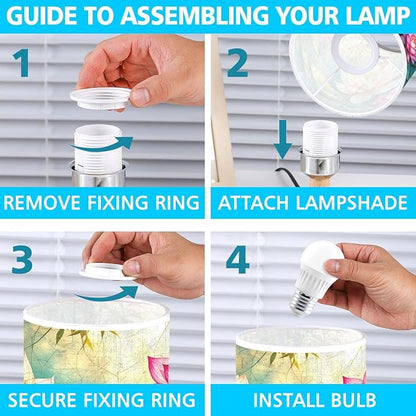 GUIDE TO ASSEMBLING YOUR LAMP

1

REMOVE FIXING RING

2

ATTACH LAMPSHADE

3

SECURE FIXING RING

4

INSTALL BULB