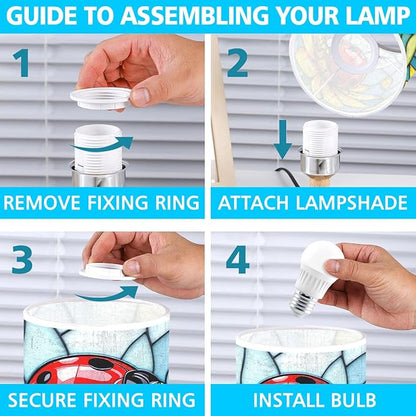 GUIDE TO ASSEMBLING YOUR LAMP

1

REMOVE FIXING RING

2

ATTACH LAMPSHADE

3

SECURE FIXING RING

4

INSTALL BULB