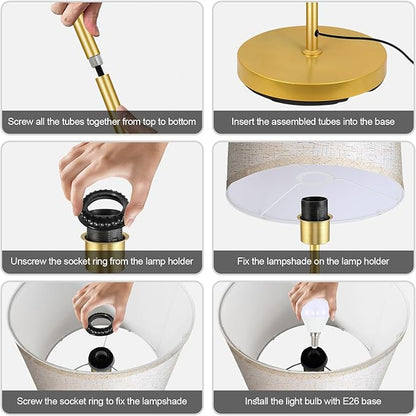 Screw all the tubes together from top to bottom

Insert the assembled tubes into the base

Unscrew the socket ring from the lamp holder

Fix the lampshade on the lamp holder

Screw the socket ring to fix the lampshade

Install the light bulb with E26 base