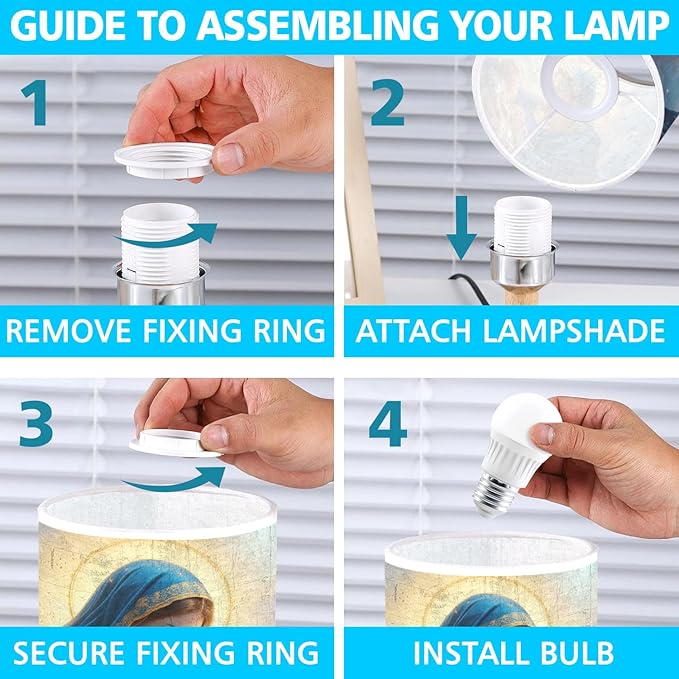 GUIDE TO ASSEMBLING YOUR LAMP

1

REMOVE FIXING RING

2

ATTACH LAMPSHADE

3

SECURE FIXING RING

4

INSTALL BULB