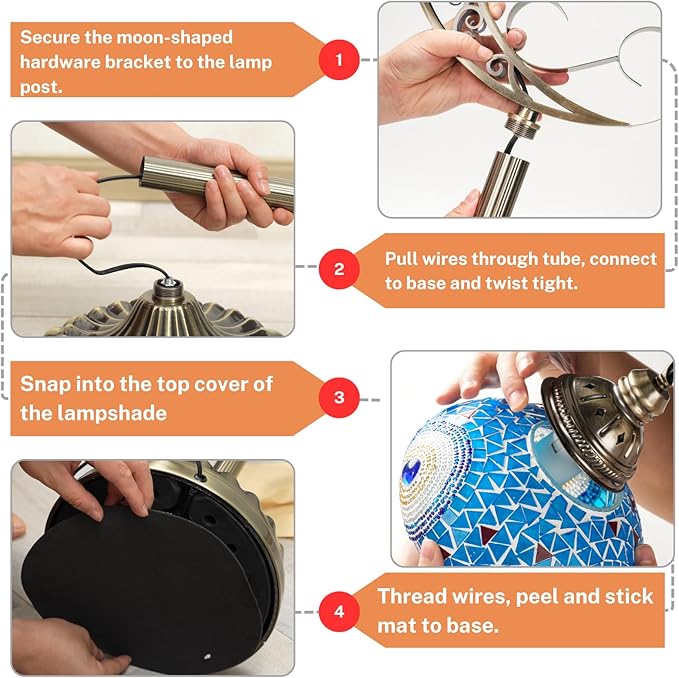 Secure the moon-shaped hardware bracket to the lamp post.

1

2

Pull wires through tube, connect to base and twist tight.

Snap into the top cover of the lampshade

3

4

Thread wires, peel and stick mat to base.