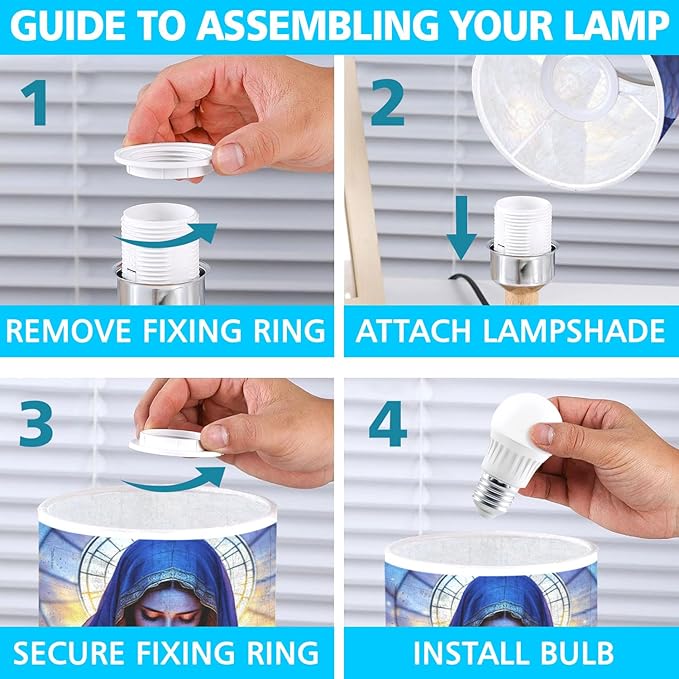 GUIDE TO ASSEMBLING YOUR LAMP

1

REMOVE FIXING RING

2

ATTACH LAMPSHADE

3

SECURE FIXING RING

4

INSTALL BULB