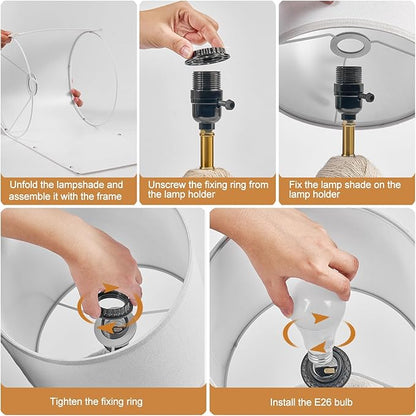 Unfold the lampshade and assemble it with the frame

Unscrew the fixing ring from the lamp holder

Fix the lamp shade on the lamp holder

Tighten the fixing ring

Install the E26 bulb