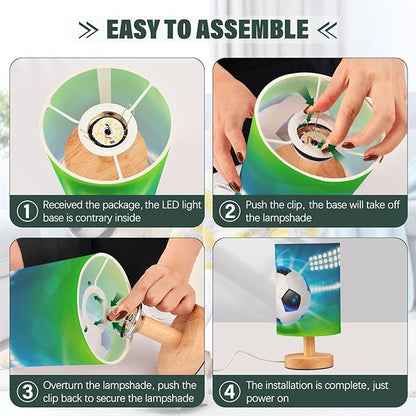 EASY TO ASSEMBLE

① Received the package, the LED light base is contrary inside

② Push the clip, the base will take off the lampshade

③ Overturn the lampshade, push the clip back to secure the lampshade

④ The installation is complete, just power on