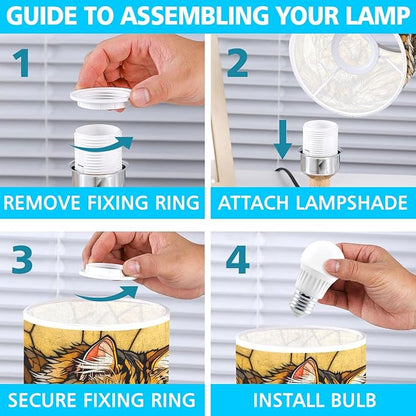 GUIDE TO ASSEMBLING YOUR LAMP

1

REMOVE FIXING RING

2

ATTACH LAMPSHADE

3

SECURE FIXING RING

4

INSTALL BULB