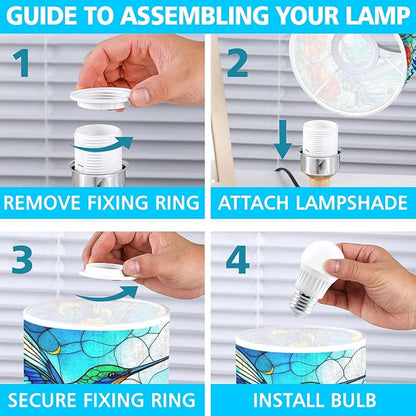 GUIDE TO ASSEMBLING YOUR LAMP

1

REMOVE FIXING RING

2

ATTACH LAMPSHADE

3

SECURE FIXING RING

4

INSTALL BULB