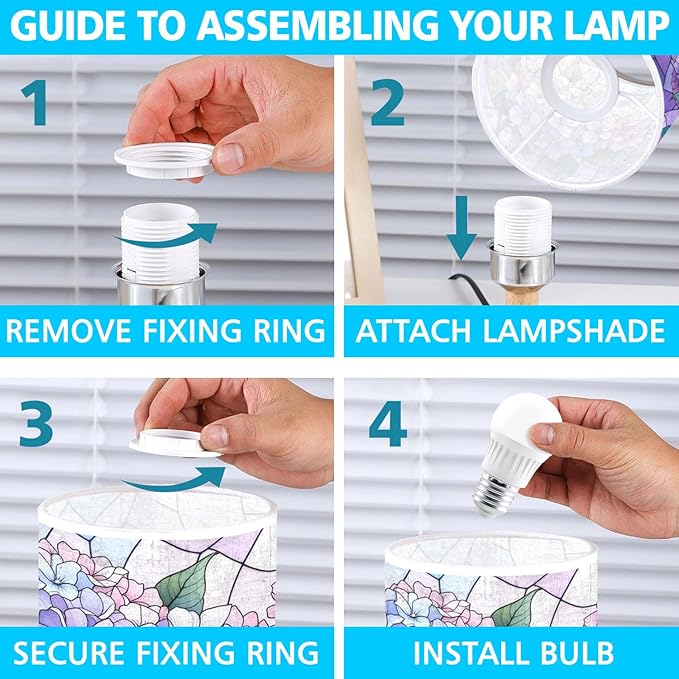 GUIDE TO ASSEMBLING YOUR LAMP

1

REMOVE FIXING RING

2

ATTACH LAMPSHADE

3

SECURE FIXING RING

4

INSTALL BULB