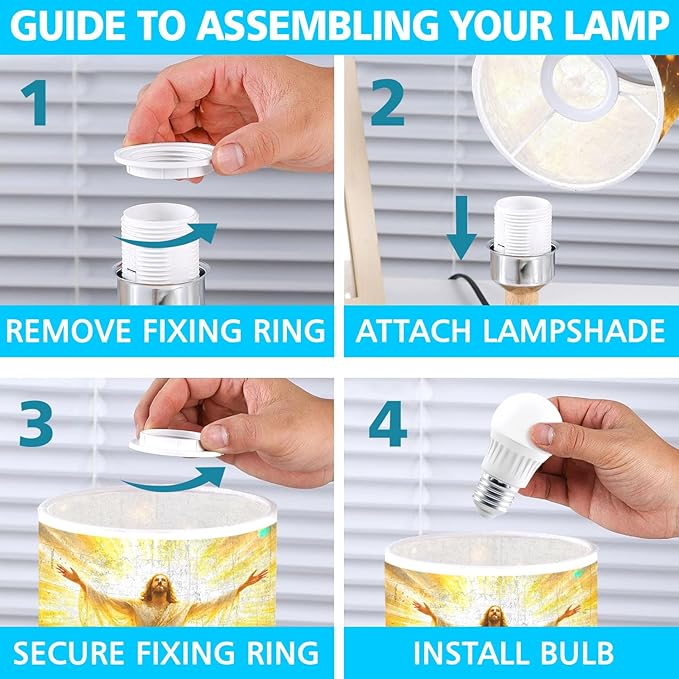 GUIDE TO ASSEMBLING YOUR LAMP

1

REMOVE FIXING RING

2

ATTACH LAMPSHADE

3

SECURE FIXING RING

4

INSTALL BULB