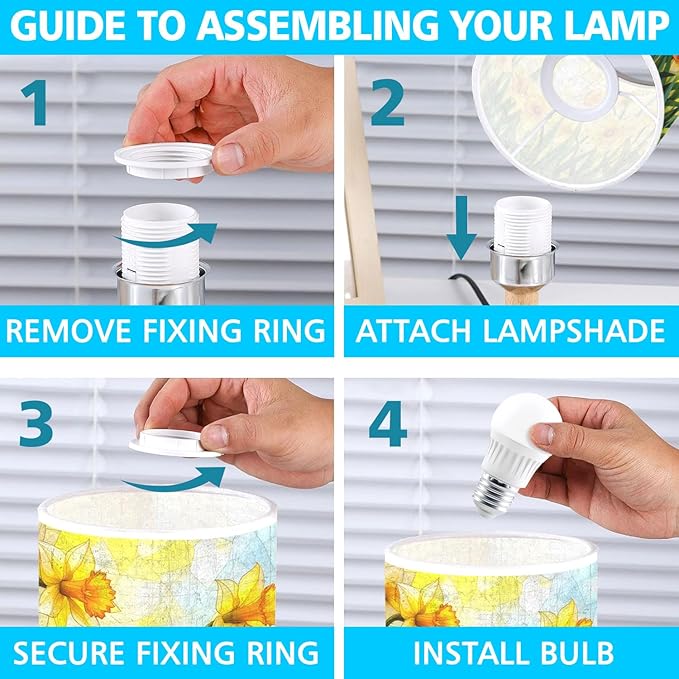 GUIDE TO ASSEMBLING YOUR LAMP

1

REMOVE FIXING RING

2

ATTACH LAMPSHADE

3

SECURE FIXING RING

4

INSTALL BULB