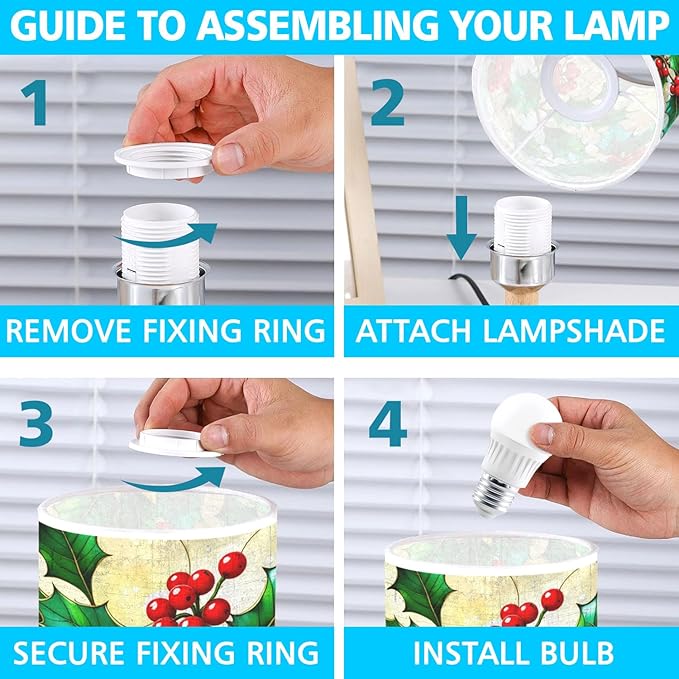 GUIDE TO ASSEMBLING YOUR LAMP

1

REMOVE FIXING RING

2

ATTACH LAMPSHADE

3

SECURE FIXING RING

4

INSTALL BULB