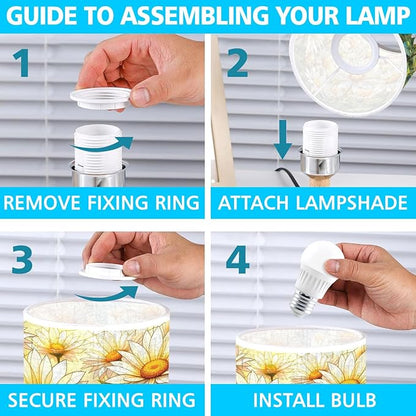 GUIDE TO ASSEMBLING YOUR LAMP

1

REMOVE FIXING RING

2

ATTACH LAMPSHADE

3

SECURE FIXING RING

4

INSTALL BULB