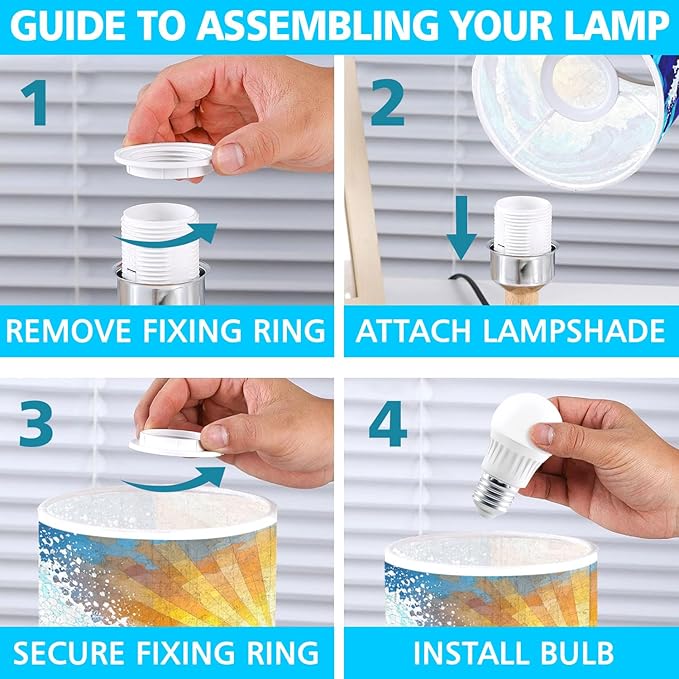 GUIDE TO ASSEMBLING YOUR LAMP

1

REMOVE FIXING RING

2

ATTACH LAMPSHADE

3

SECURE FIXING RING

4

INSTALL BULB