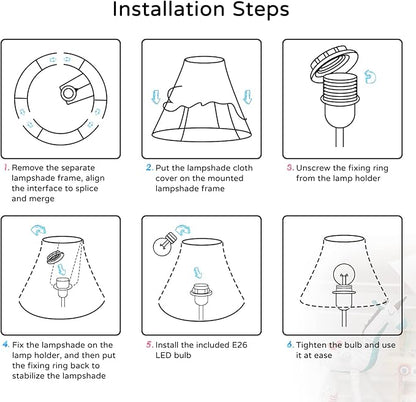 Installation Steps

1. Remove the separate lampshade frame, align the interface to splice and merge

2. Put the lampshade cloth cover on the mounted lampshade frame

3. Unscrew the fixing ring from the lamp holder

4. Fix the lampshade on the lamp holder, and then put the fixing ring back to stabilize the lampshade

5. Install the included E26 LED bulb

6. Tighten the bulb and use it at ease