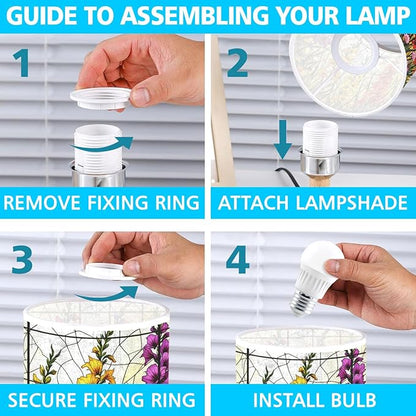 GUIDE TO ASSEMBLING YOUR LAMP

1

REMOVE FIXING RING

2

ATTACH LAMPSHADE

3

SECURE FIXING RING

4

INSTALL BULB