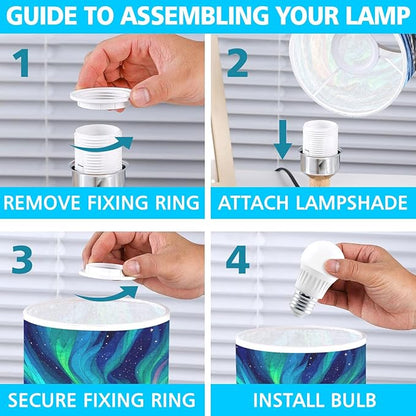 GUIDE TO ASSEMBLING YOUR LAMP

1

REMOVE FIXING RING

2

ATTACH LAMPSHADE

3

SECURE FIXING RING

4

INSTALL BULB