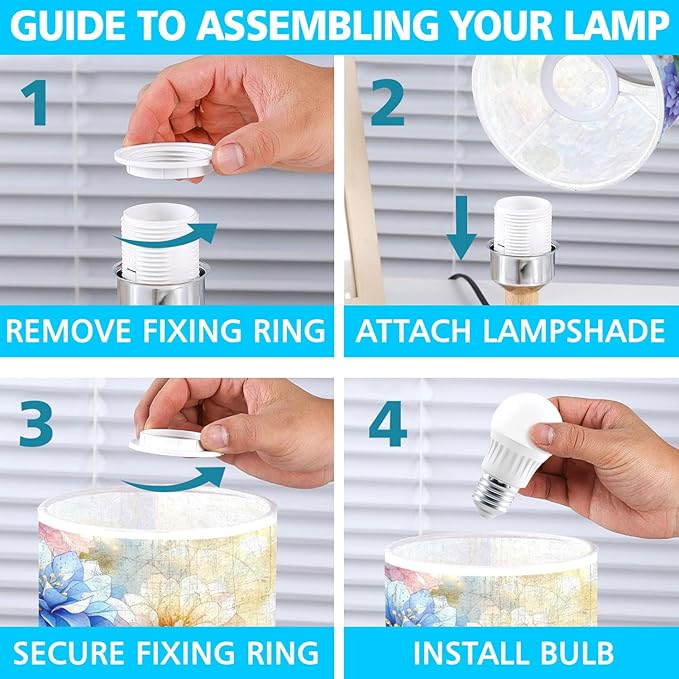 GUIDE TO ASSEMBLING YOUR LAMP

1

REMOVE FIXING RING

2

ATTACH LAMPSHADE

3

SECURE FIXING RING

4

INSTALL BULB