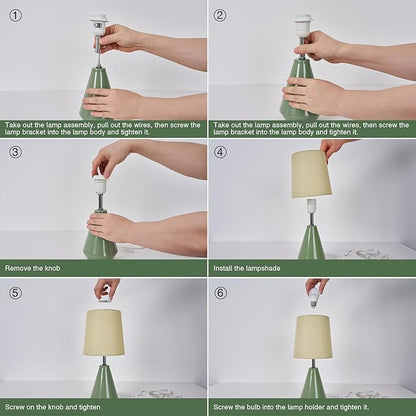 ①

Take out the lamp assembly, pull out the wires, then screw the lamp bracket into the lamp body and tighten it.

②

Take out the lamp assembly, pull out the wires, then screw the lamp bracket into the lamp body and tighten it.

③

Remove the knob

④

Install the lampshade

⑤

Screw on the knob and tighten

⑥

Screw the bulb into the lamp holder and tighten it.