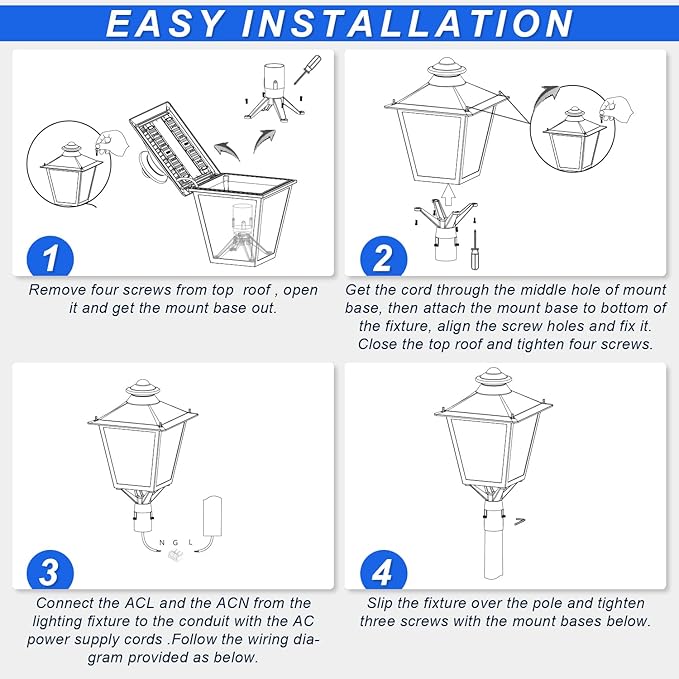 EASY INSTALLATION

1

Remove four screws from top roof , open it and get the mount base out.

2

Get the cord through the middle hole of mount base, then attach the mount base to bottom of the fixture, align the screw holes and fix it. Close the top roof and tighten four screws.

N G L

3

Connect the ACL and the ACN from the lighting fixture to the conduit with the AC power supply cords .Follow the wiring diagram provided as below.

4

Slip the fixture over the pole and tighten three screws with the mount bases below.