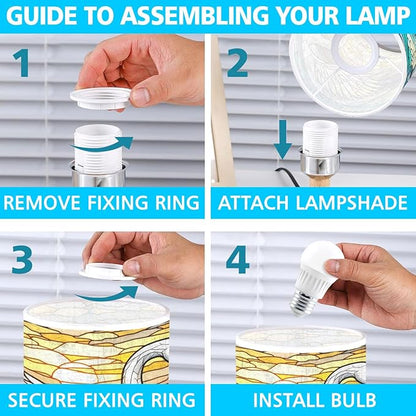 GUIDE TO ASSEMBLING YOUR LAMP

1
REMOVE FIXING RING

2
ATTACH LAMPSHADE

3
SECURE FIXING RING

4
INSTALL BULB