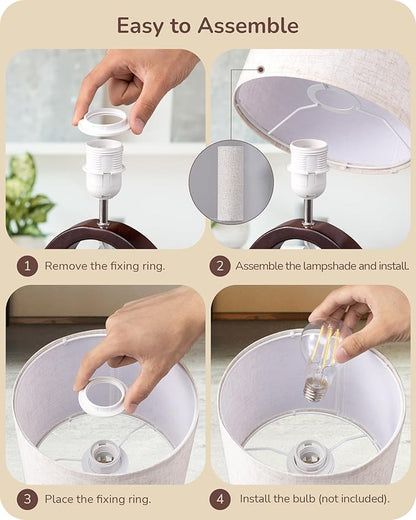 Easy to Assemble

1 Remove the fixing ring.

2 Assemble the lampshade and install.

3 Place the fixing ring.

4 Install the bulb (not included).