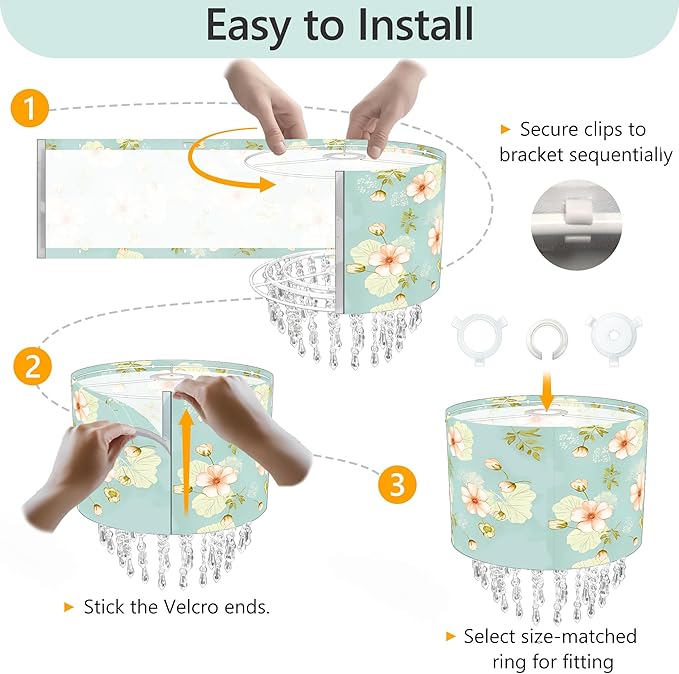 Easy to Install

1

▸ Secure clips to bracket sequentially

2

3

▸ Stick the Velcro ends.

▸ Select size-matched ring for fitting