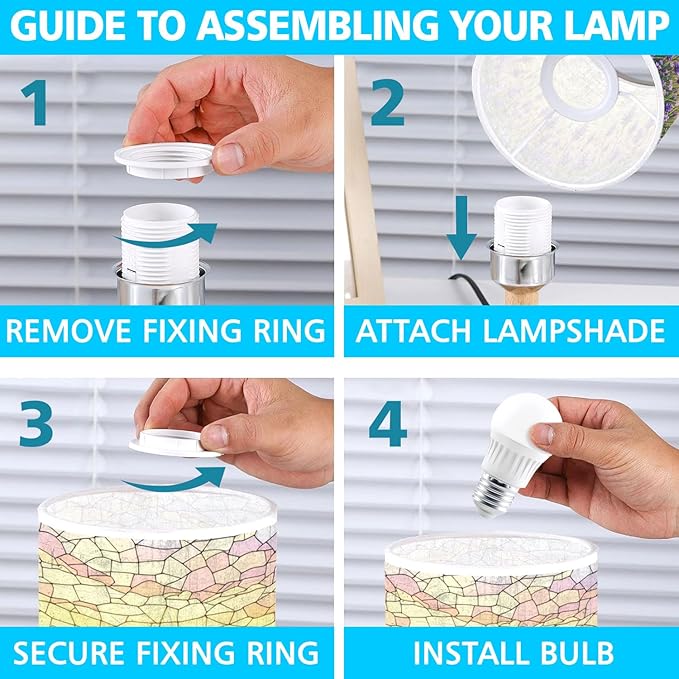 GUIDE TO ASSEMBLING YOUR LAMP

1

REMOVE FIXING RING

2

ATTACH LAMPSHADE

3

SECURE FIXING RING

4

INSTALL BULB