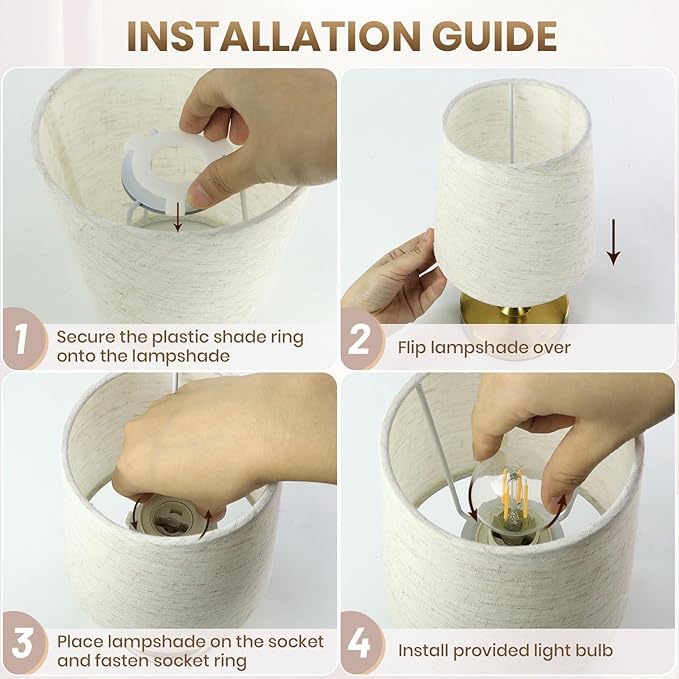 INSTALLATION GUIDE

1 Secure the plastic shade ring onto the lampshade

2 Flip lampshade over

3 Place lampshade on the socket and fasten socket ring

4 Install provided light bulb