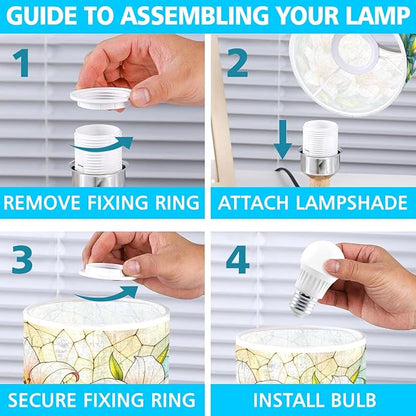 GUIDE TO ASSEMBLING YOUR LAMP

1
REMOVE FIXING RING

2
ATTACH LAMPSHADE

3
SECURE FIXING RING

4
INSTALL BULB