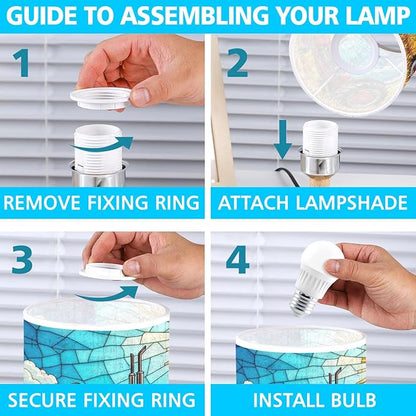 GUIDE TO ASSEMBLING YOUR LAMP

1

REMOVE FIXING RING

2

ATTACH LAMPSHADE

3

SECURE FIXING RING

4

INSTALL BULB