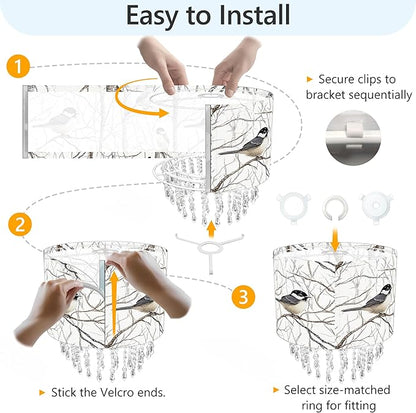 Easy to Install

1

▸ Secure clips to bracket sequentially

2

3

▸ Stick the Velcro ends.

▸ Select size-matched ring for fitting