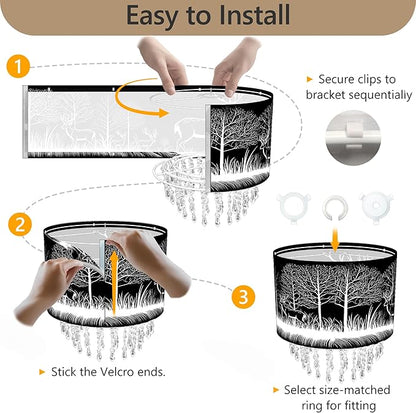 Easy to Install

1

▸ Secure clips to bracket sequentially

2

3

▸ Stick the Velcro ends.

▸ Select size-matched ring for fitting