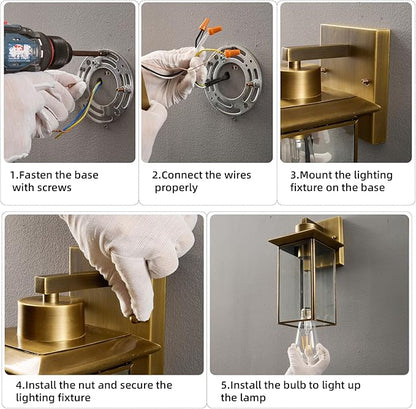 1.Fasten the base with screws

2.Connect the wires properly

3.Mount the lighting fixture on the base

4.Install the nut and secure the lighting fixture

5.Install the bulb to light up the lamp