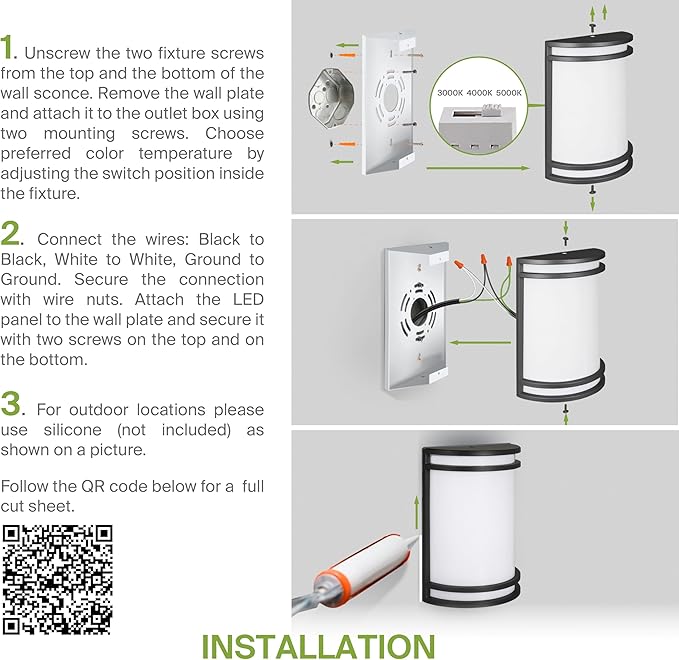 1. Unscrew the two fixture screws from the top and the bottom of the wall sconce. Remove the wall plate and attach it to the outlet box using two mounting screws. Choose preferred color temperature by adjusting the switch position inside the fixture.

2. Connect the wires: Black to Black, White to White, Ground to Ground. Secure the connection with wire nuts. Attach the LED panel to the wall plate and secure it with two screws on the top and on the bottom.

3. For outdoor locations please use silicone (not included) as shown on a picture.

Follow the QR code below for a full cut sheet.

3000K 4000K 5000K

INSTALLATION