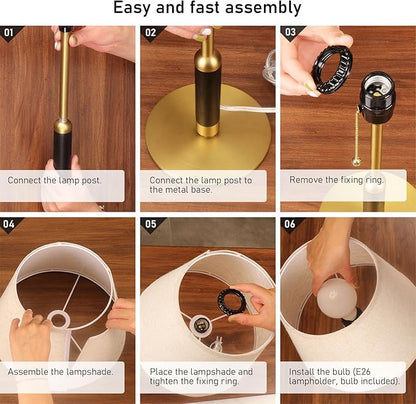 Easy and fast assembly

01

Connect the lamp post.

02

Connect the lamp post to the metal base.

03

Remove the fixing ring.

04

Assemble the lampshade.

05

Place the lampshade and tighten the fixing ring.

06

Install the bulb (E26 lampholder, bulb included).